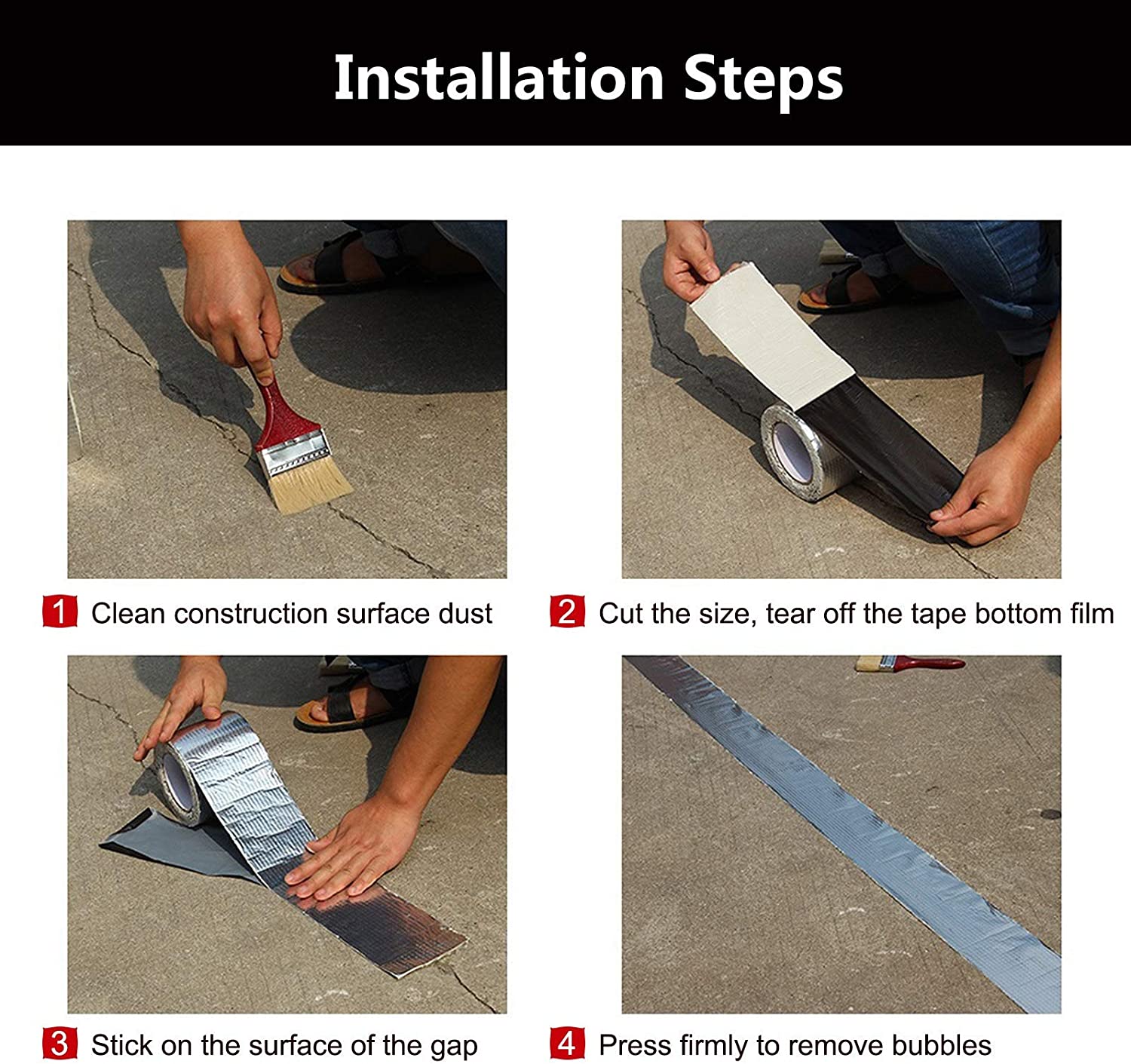 Installation Steps

1 Clean construction surface dust

2 Cut the size, tear off the tape bottom film

3 Stick on the surface of the gap

4 Press firmly to remove bubbles