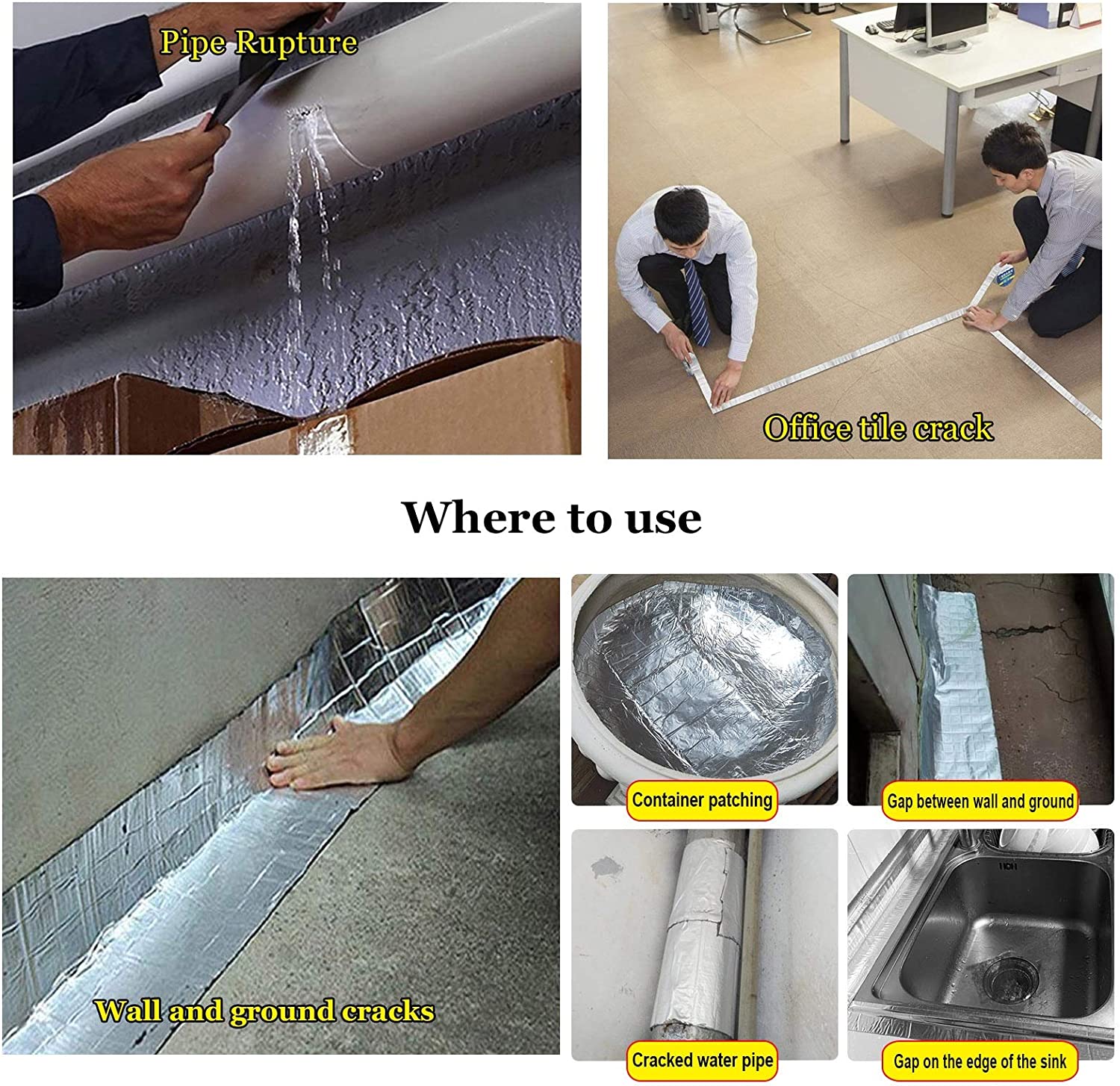 Pipe Rupture

Office tile crack

Where to use

Wall and ground cracks

Container patching

Gap between wall and ground

Cracked water pipe

Gap on the edge of the sink